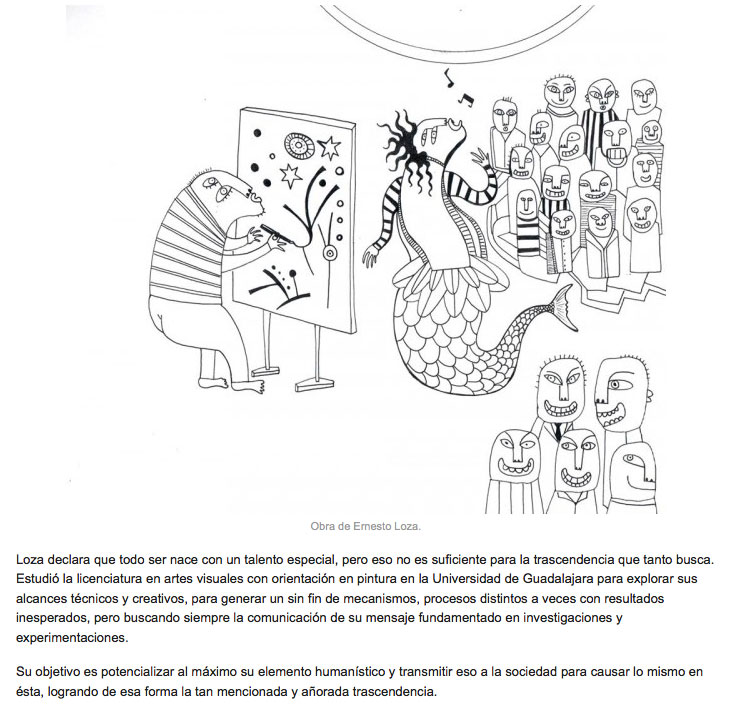 Obra de Ernesto Loza.

Loza declara que todo ser nace con un talento especial, pero eso no es suficiente para la trascendencia que tanto busca. Estudió la licenciatura en artes visuales con orientación en pintura en la Universidad de Guadalajara para explorar sus alcances técnicos y creativos, para generar un sin fin de mecanismos, procesos distintos a veces con resultados inesperados, pero buscando siempre la comunicación de su mensaje fundamentado en investigaciones y experimentaciones.

Su objetivo es potencializar al máximo su elemento humanístico y transmitir eso a la sociedad para causar lo mismo en ésta, logrando de esa forma la tan mencionada y añorada trascendencia.