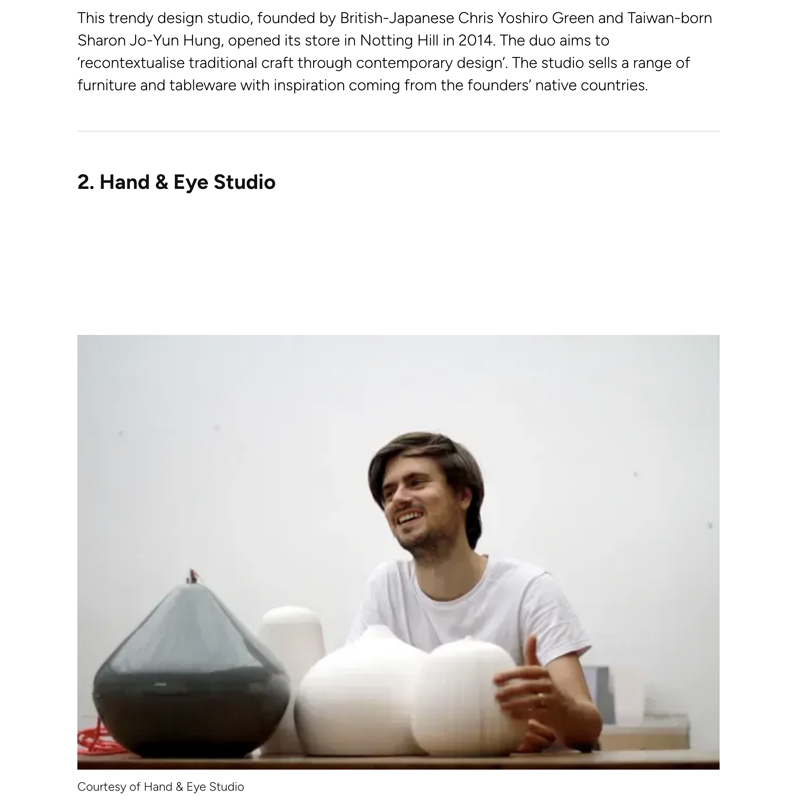 This trendy design studio, founded by British-Japanese Chris Yoshiro Green and Taiwan-born Sharon Jo-Yun Hung, opened its store in Notting Hill in 2014. The duo aims to 'recontextualise traditional craft through contemporary design'. The studio sells a range of furniture and tableware with inspiration coming from the founders' native countries.

2. Hand & Eye Studio

Courtesy of Hand & Eye Studio